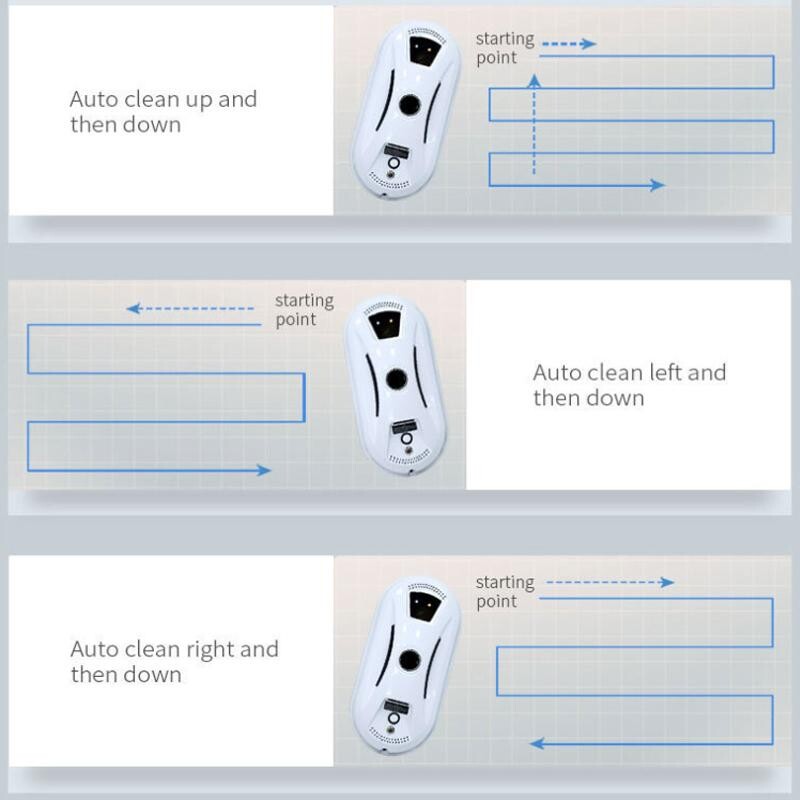 Auto clean up and then down

starting point

starting point

Auto clean left and then down

Auto clean right and then down

starting point